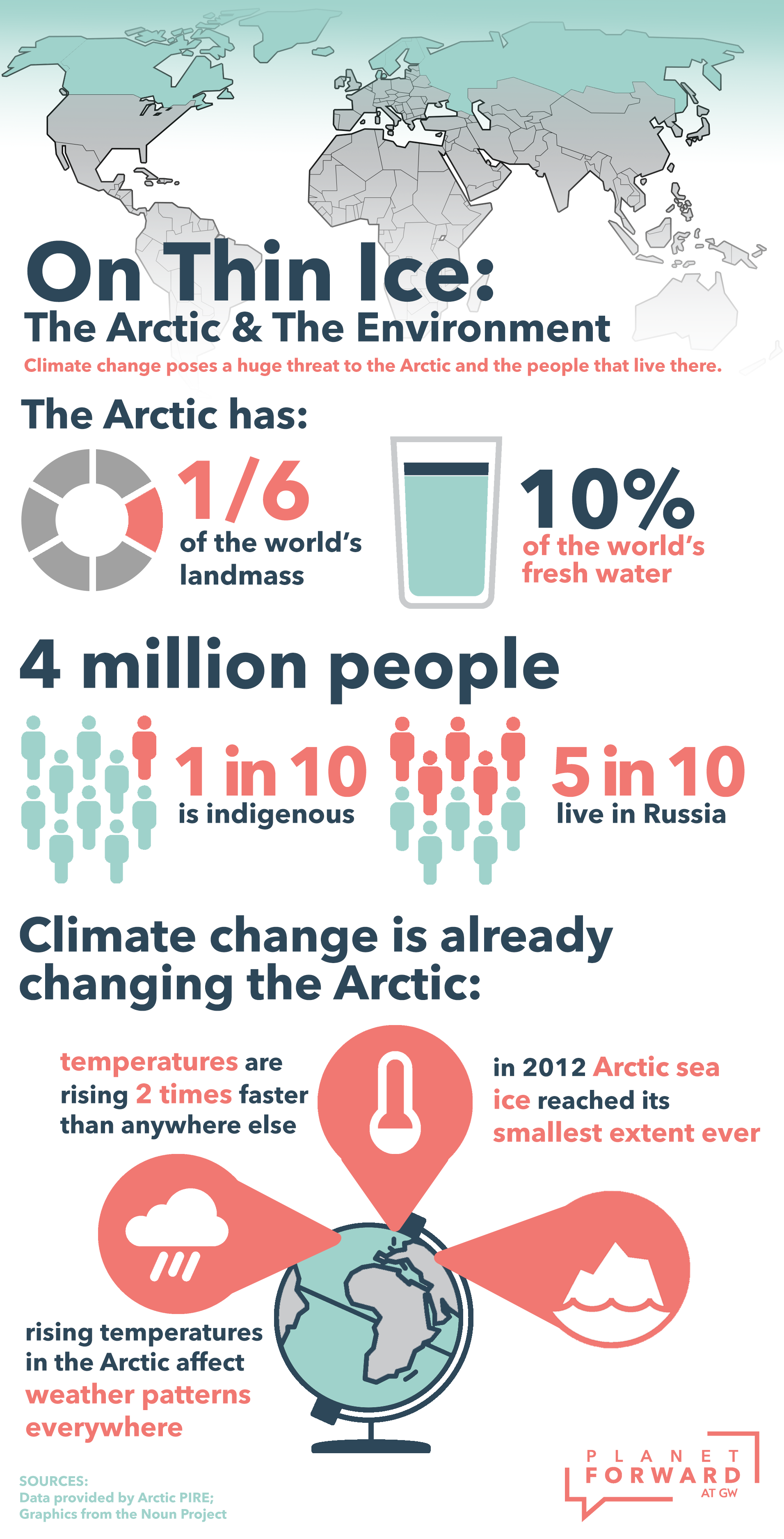 On Thin Ice:
The Arctic & The Environment
Climate change poses a huge threat to the Arctic and the people that live there.

The Arctic has:

1/6
of the world's landmass

10%
of the world's fresh water

4 million people

1 in 10
is indigenous

5 in 10
live in Russia

Climate change is already changing the Arctic:

temperatures are rising 2 times faster than anywhere else

in 2012 Arctic sea ice reached its smallest extent ever

rising temperatures in the Arctic affect weather patterns everywhere

SOURCES:
Data provided by Arctic PIRE;
Graphics from the Noun Project

PLANET FORWARD AT GW